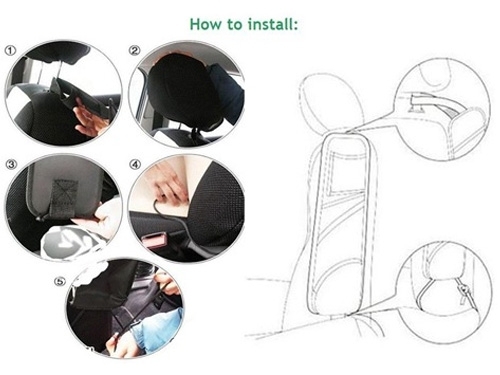 How to install:

①

②

③

④

⑤