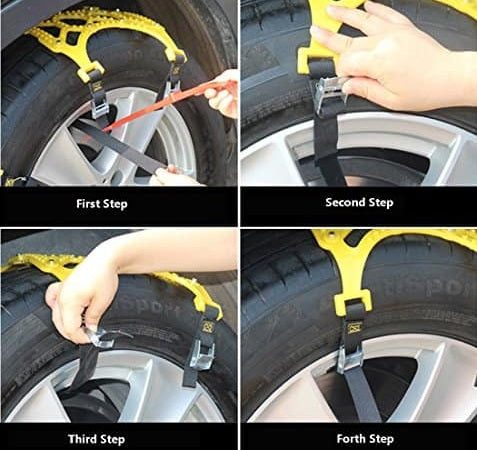 First Step

Second Step

Third Step

Forth Step